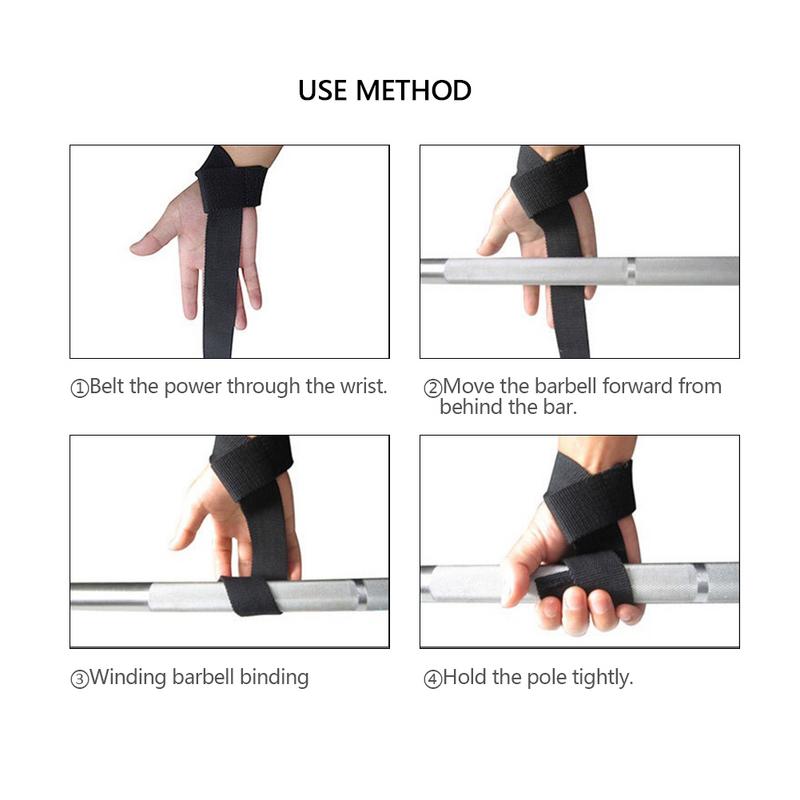 USE METHOD

①Belt the power through the wrist.

②Move the barbell forward from behind the bar.

③Winding barbell binding

④Hold the pole tightly.